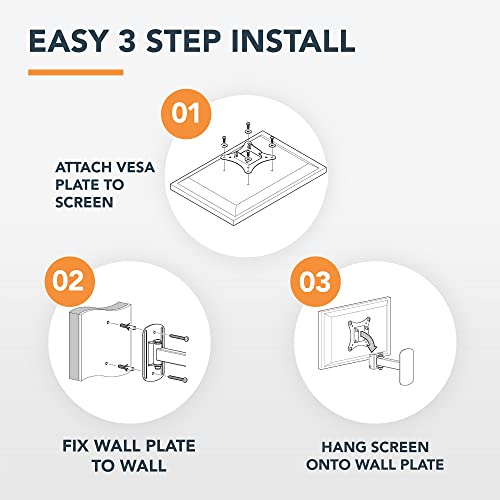 EASY 3 STEP INSTALL

01

ATTACH VESA PLATE TO SCREEN

02

FIX WALL PLATE TO WALL

03

HANG SCREEN ONTO WALL PLATE