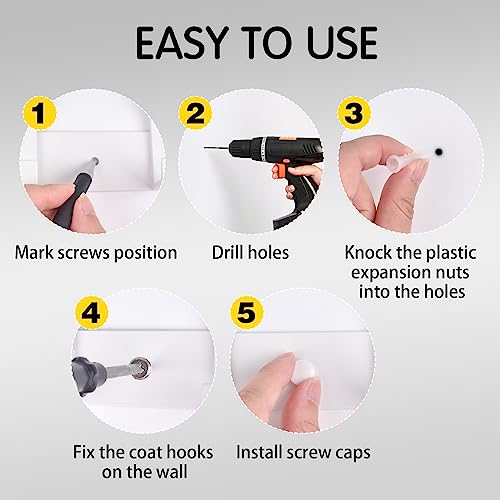 EASY TO USE

1
Mark screws position

2
Drill holes

3
Knock the plastic expansion nuts into the holes

4
Fix the coat hooks on the wall

5
Install screw caps