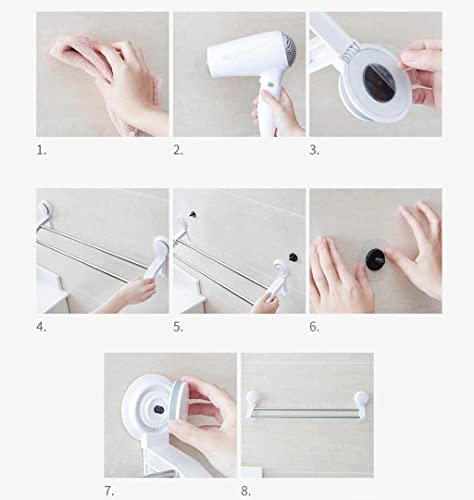 1.
2.
3.
4.
5.
6.
7.
8.