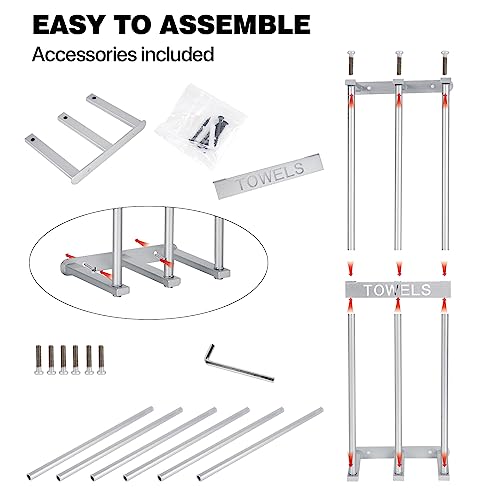 EASY TO ASSEMBLE
Accessories included

TOWELS

TOWELS