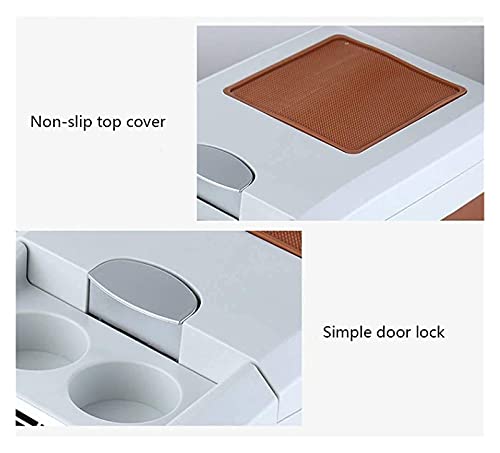 Non-slip top cover

Simple door lock