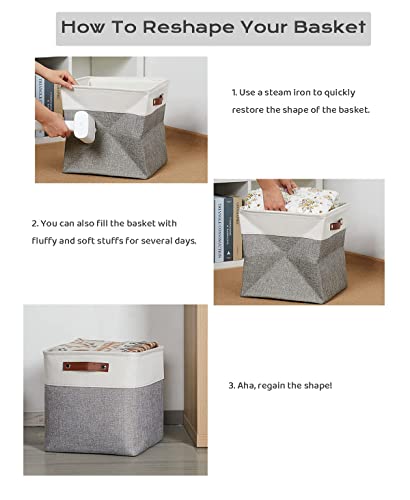 How To Reshape Your Basket

1. Use a steam iron to quickly restore the shape of the basket.

2. You can also fill the basket with fluffy and soft stuffs for several days.

3. Aha, regain the shape!