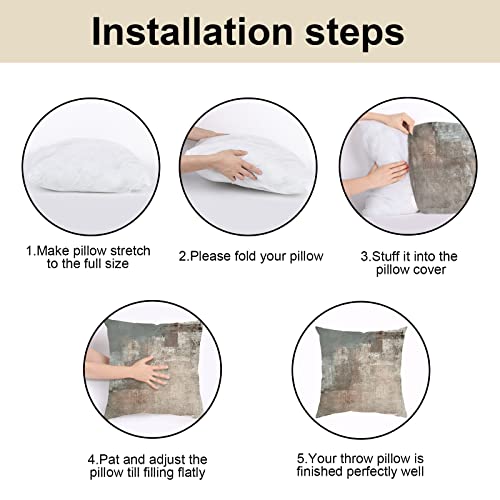 Installation steps

1.Make pillow stretch to the full size

2.Please fold your pillow

3.Stuff it into the pillow cover

4.Pat and adjust the pillow till filling flatly

5.Your throw pillow is finished perfectly well