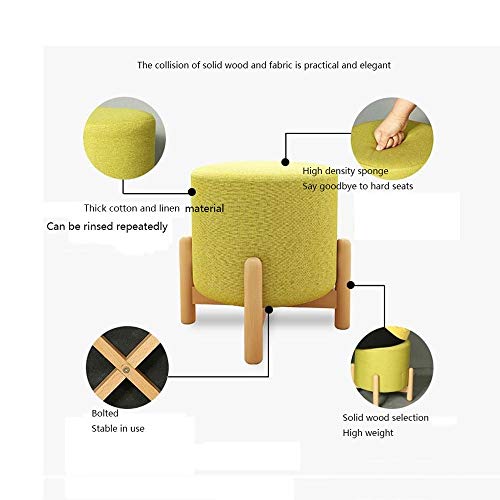 The collision of solid wood and fabric is practical and elegant

High density sponge
Say goodbye to hard seats

Thick cotton and linen material
Can be rinsed repeatedly

Bolted
Stable in use

Solid wood selection
High weight