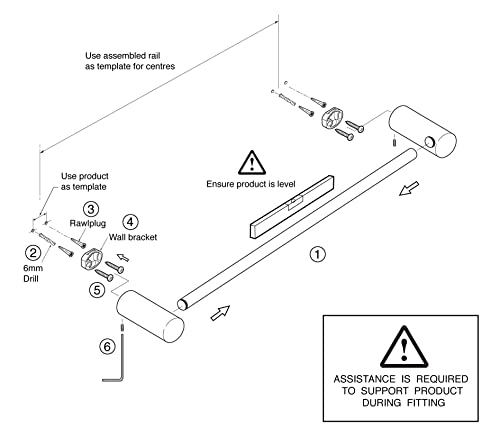 Use assembled rail as template for centres

Use product as template

Ensure product is level

③ Rawlplug

④ Wall bracket

② 6mm Drill

⑤

①

⑥

ASSISTANCE IS REQUIRED TO SUPPORT PRODUCT DURING FITTING