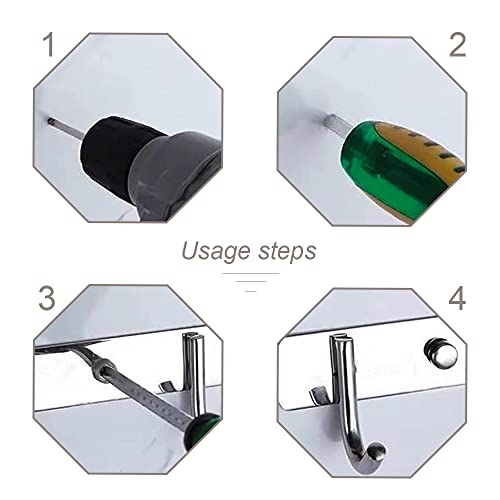 1

2

Usage steps

3

4