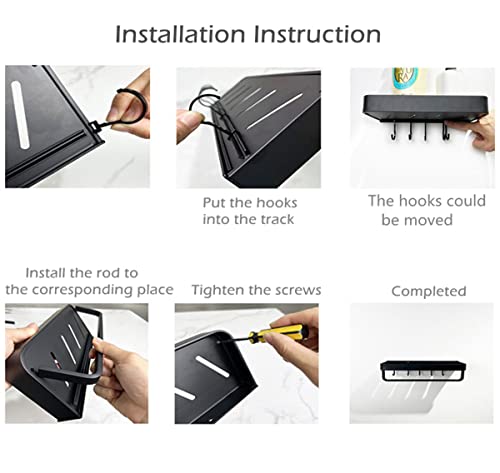 Installation Instruction

Put the hooks into the track

The hooks could be moved

Install the rod to the corresponding place

Tighten the screws

Completed