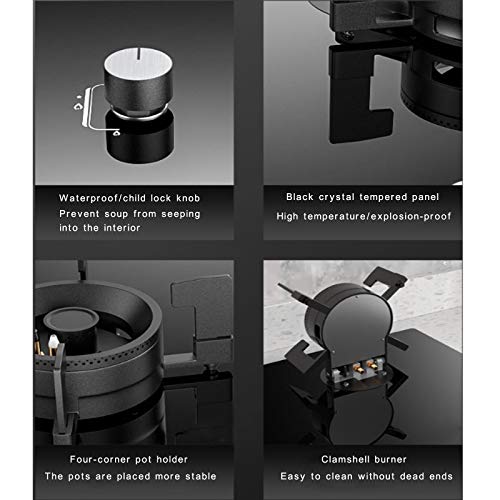 Waterproof/child lock knob
Prevent soup from seeping into the interior

Black crystal tempered panel
High temperature/explosion-proof

Four-corner pot holder
The pots are placed more stable

Clamshell burner
Easy to clean without dead ends