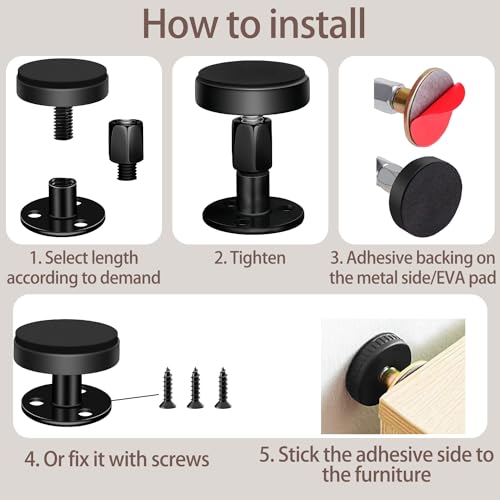 How to install

1. Select length according to demand

2. Tighten

3. Adhesive backing on the metal side/EVA pad

4. Or fix it with screws

5. Stick the adhesive side to the furniture