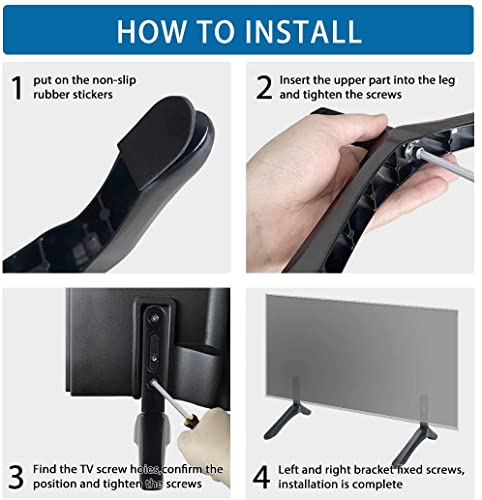 HOW TO INSTALL

1 put on the non-slip rubber stickers

2 Insert the upper part into the leg and tighten the screws

3 Find the TV screw holes,confirm the position and tighten the screws

4 Left and right bracket fixed screws, installation is complete