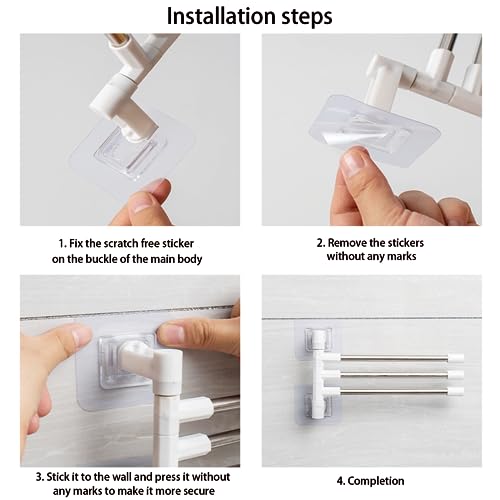 Installation steps

1. Fix the scratch free sticker on the buckle of the main body

2. Remove the stickers without any marks

3. Stick it to the wall and press it without any marks to make it more secure

4. Completion