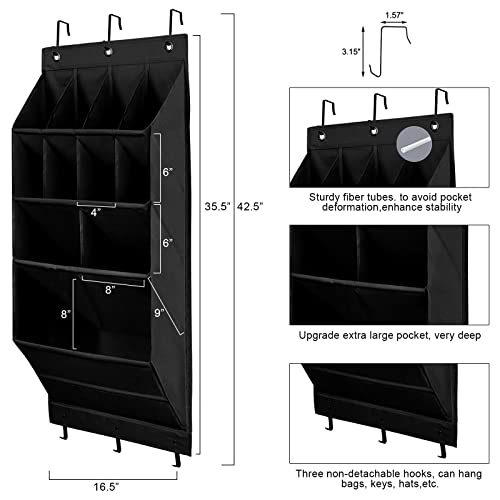 6"

4"

6"

8"

8"

9"

35.5"

42.5"

16.5"

1.57"

3.15"

Sturdy fiber tubes. to avoid pocket deformation,enhance stability

Upgrade extra large pocket, very deep

Three non-detachable hooks, can hang bags, keys, hats,etc.