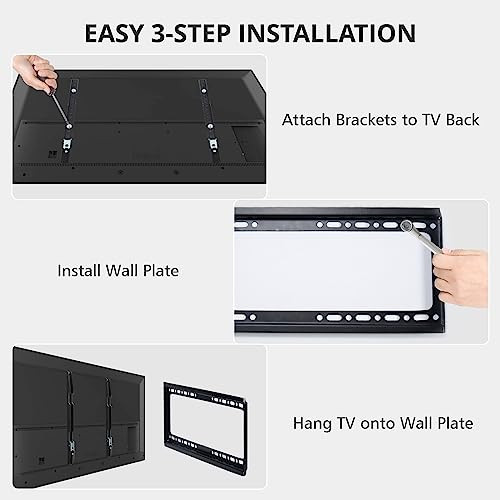 EASY 3-STEP INSTALLATION

Attach Brackets to TV Back

Install Wall Plate

Hang TV onto Wall Plate