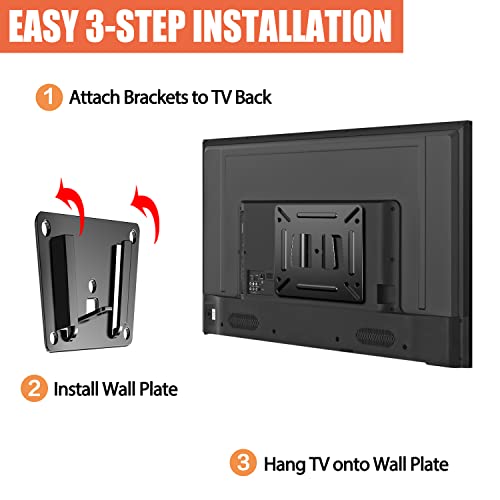 EASY 3-STEP INSTALLATION

1 Attach Brackets to TV Back

2 Install Wall Plate

3 Hang TV onto Wall Plate