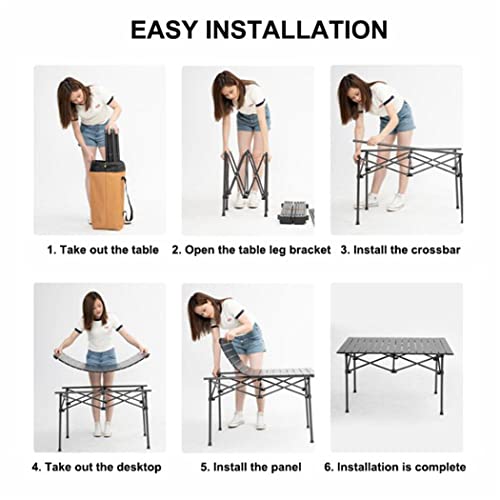 EASY INSTALLATION

1. Take out the table

2. Open the table leg bracket

3. Install the crossbar

4. Take out the desktop

5. Install the panel

6. Installation is complete