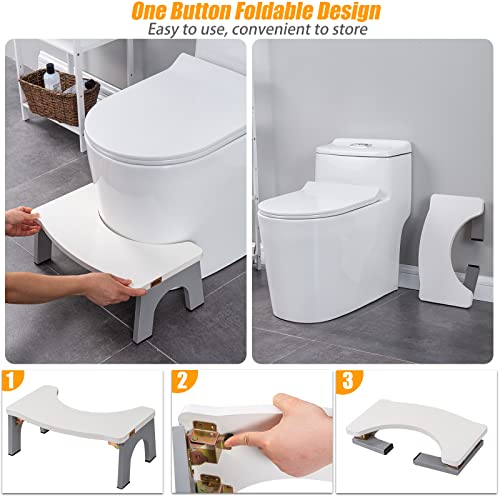 One Button Foldable Design
Easy to use, convenient to store

1

2

3