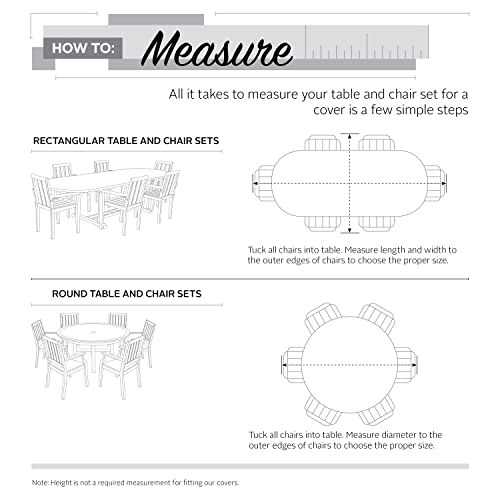 HOW TO: Measure

All it takes to measure your table and chair set for a cover is a few simple steps

RECTANGULAR TABLE AND CHAIR SETS

Tuck all chairs into table. Measure length and width to the outer edges of chairs to choose the proper size.

ROUND TABLE AND CHAIR SETS

Tuck all chairs into table. Measure diameter to the outer edges of chairs to choose the proper size.

Note: Height is not a required measurement for fitting our covers.