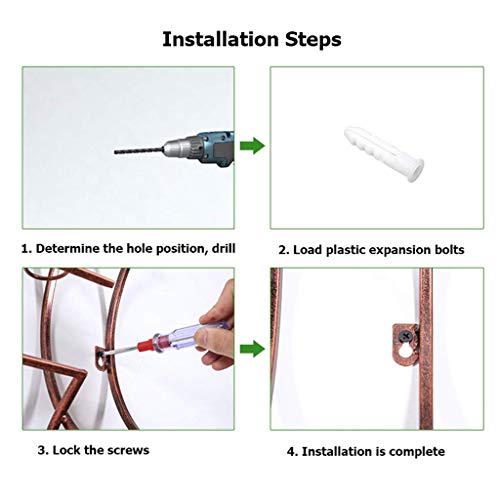 Installation Steps

1. Determine the hole position, drill

2. Load plastic expansion bolts

3. Lock the screws

4. Installation is complete