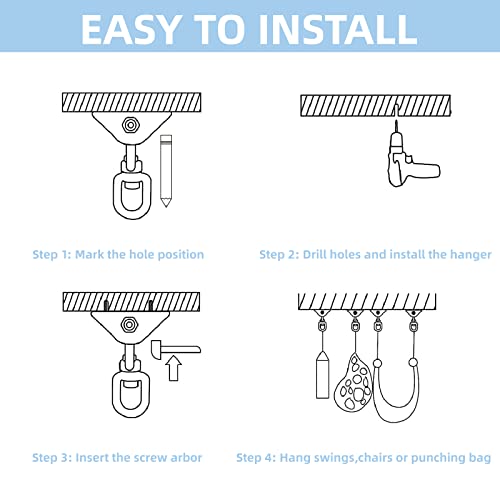 EASY TO INSTALL

Step 1: Mark the hole position

Step 2: Drill holes and install the hanger

Step 3: Insert the screw arbor

Step 4: Hang swings,chairs or punching bag