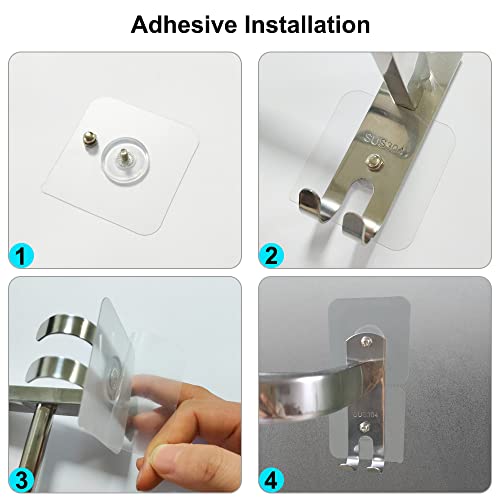 Adhesive Installation

1

SUS304

2

3

SUS304

4