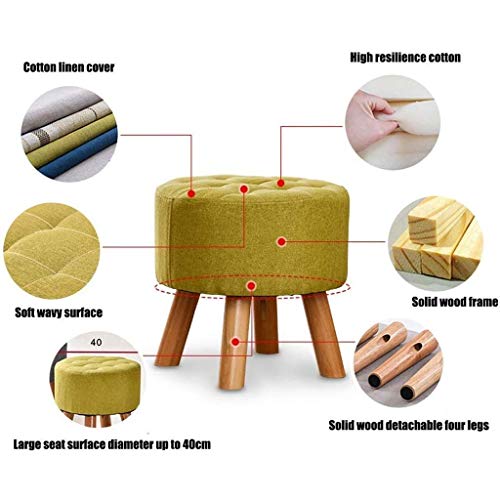 Cotton linen cover

High resilience cotton

Soft wavy surface

Solid wood frame

40

Large seat surface diameter up to 40cm

Solid wood detachable four legs