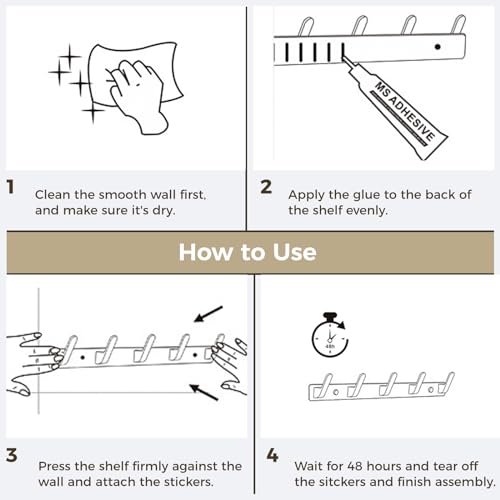 MS ADHESIVE

1
Clean the smooth wall first, and make sure it's dry.

2
Apply the glue to the back of the shelf evenly.

How to Use

48h

3
Press the shelf firmly against the wall and attach the stickers.

4
Wait for 48 hours and tear off the sitckers and finish assembly.