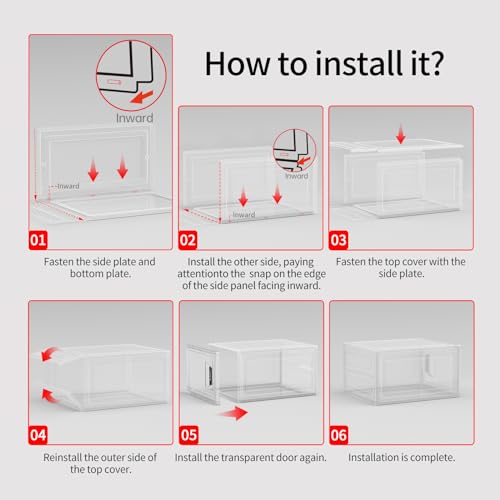 How to install it?

Inward

Inward

01

Fasten the side plate and bottom plate.

Inward

Inward

02

Install the other side, paying attentionto the snap on the edge of the side panel facing inward.

03

Fasten the top cover with the side plate.

04

Reinstall the outer side of the top cover.

05

Install the transparent door again.

06

Installation is complete.