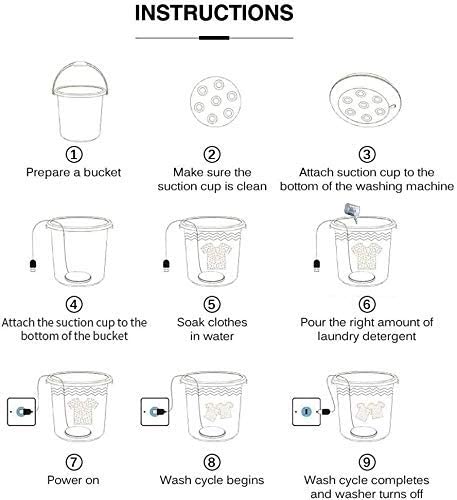 INSTRUCTIONS

①
Prepare a bucket

②
Make sure the suction cup is clean

③
Attach suction cup to the bottom of the washing machine

④
Attach the suction cup to the bottom of the bucket

⑤
Soak clothes in water

⑥
Pour the right amount of laundry detergent

⑦
Power on

⑧
Wash cycle begins

⑨
Wash cycle completes and washer turns off