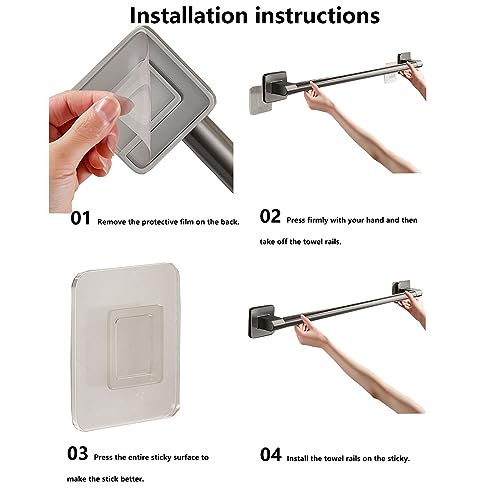 Installation instructions

01 Remove the protective film on the back.

02 Press firmly with your hand and then take off the towel rails.

03 Press the entire sticky surface to make the stick better.

04 Install the towel rails on the sticky.