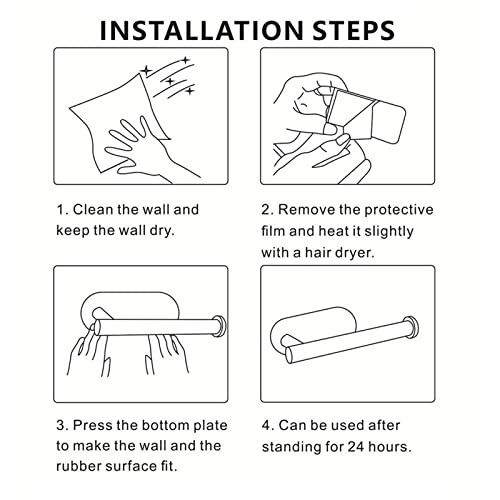 INSTALLATION STEPS

1. Clean the wall and keep the wall dry.

2. Remove the protective film and heat it slightly with a hair dryer.

3. Press the bottom plate to make the wall and the rubber surface fit.

4. Can be used after standing for 24 hours.