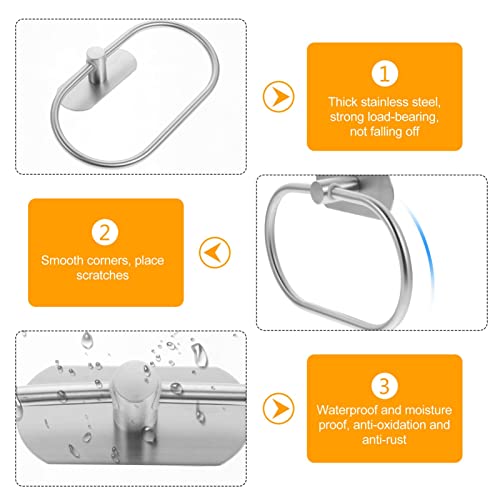 1

Thick stainless steel, strong load-bearing, not falling off

2

Smooth corners, place scratches

3

Waterproof and moisture proof, anti-oxidation and anti-rust