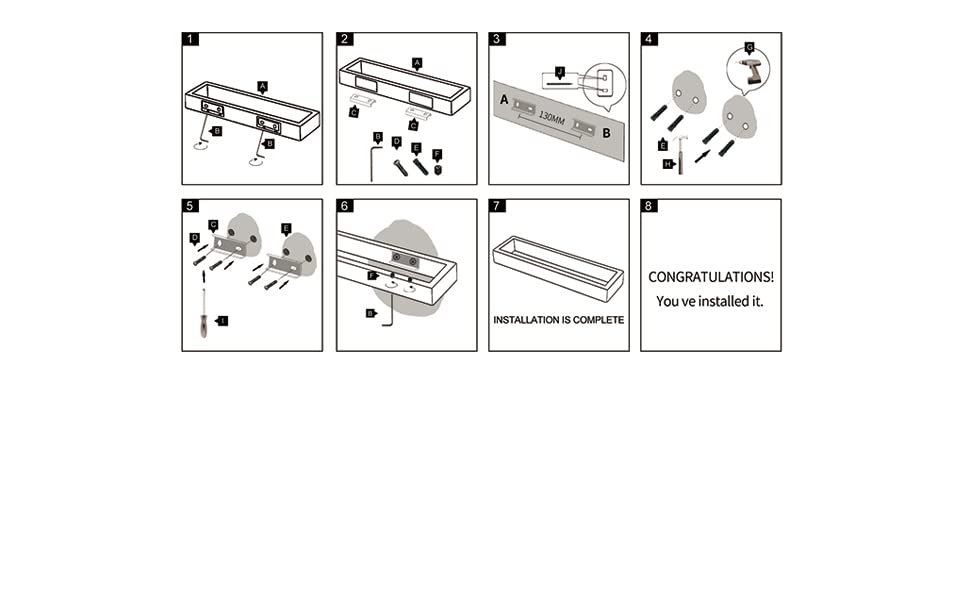 1
A
B
B

2
A
C
C
B
D
E
F

3
J
A
130MM
B

4
G
E
H

5
D
C
E
I

6
F
B

7
INSTALLATION IS COMPLETE

8
CONGRATULATIONS!
You ve installed it.